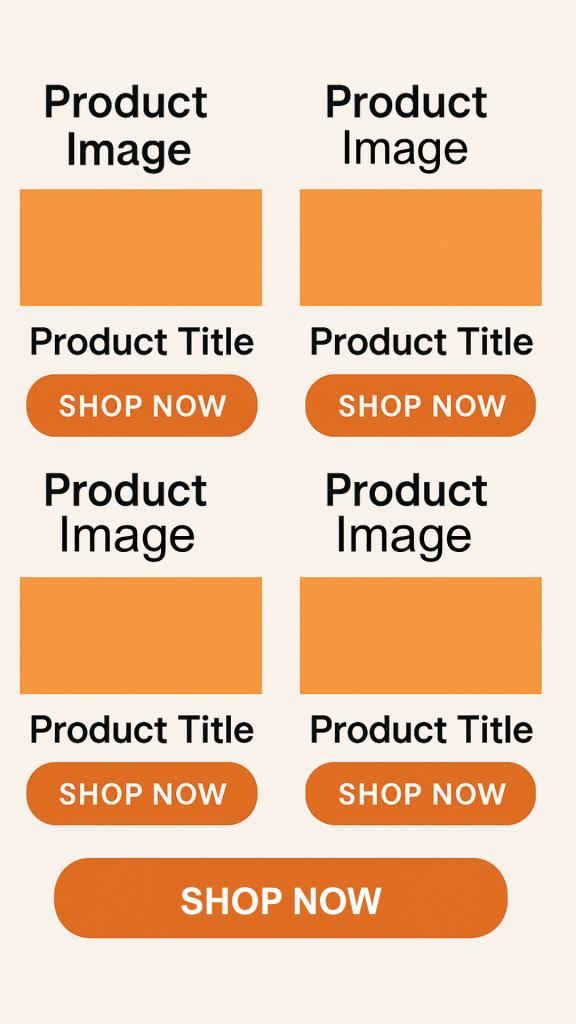 Product Image

Product Title

SHOP NOW

Product Image

Product Title

SHOP NOW

Product Image

Product Title

SHOP NOW

Product Image

Product Title

SHOP NOW

SHOP NOW